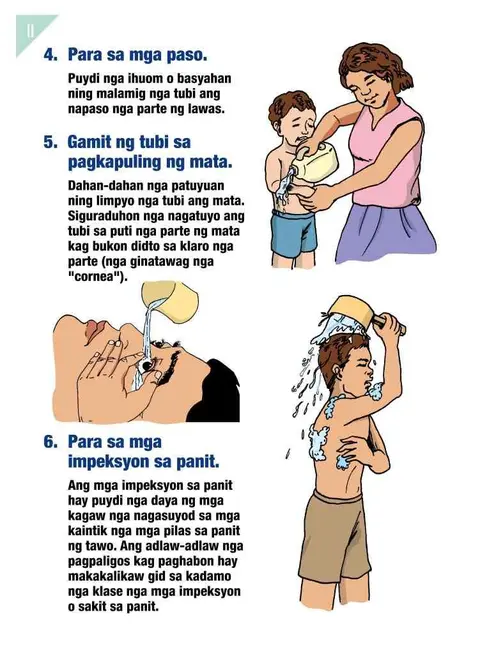 II

4. Para sa mga paso.

Puydi nga ihuom o basyahan ning malamig nga tubi ang napaso nga parte ng lawas.

5. Gamit ng tubi sa pagkapuling ng mata.

Dahan-dahan nga patuyuan ning limpyo nga tubi ang mata. Siguraduhon nga nagatuyo ang tubi sa puti nga parte ng mata kag bukon didto sa klaro nga parte (nga ginatawag nga "cornea").

6. Para sa mga impeksyon sa panit.

Ang mga impeksyon sa panit hay puydi nga daya ng mga kagaw nga nagasuyod sa mga kaintik nga mga pilas sa panit ng tawo. Ang adlaw-adlaw nga pagpaligos kag paghabon hay makakalikaw gid sa kadamo nga klase nga mga impeksyon o sakit sa panit.