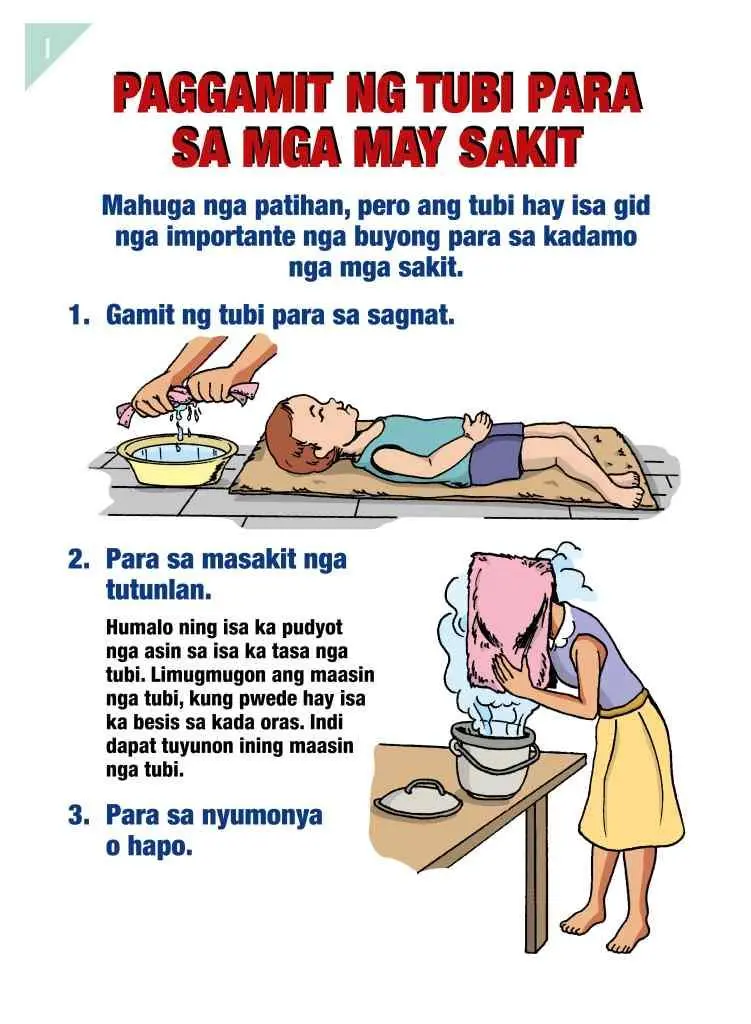 1

PAGGAMIT NG TUBI PARA SA MGA MAY SAKIT

Mahuga nga patihan, pero ang tubi hay isa gid nga importante nga buyong para sa kadamo nga mga sakit.

1. Gamit ng tubi para sa sagnat.

2. Para sa masakit nga tutunlan.

Humalo ning isa ka pudyot nga asin sa isa ka tasa nga tubi. Limugmugon ang maasin nga tubi, kung pwede hay isa ka besis sa kada oras. Indi dapat tuyunon ining maasin nga tubi.

3. Para sa nyumonya o hapo.